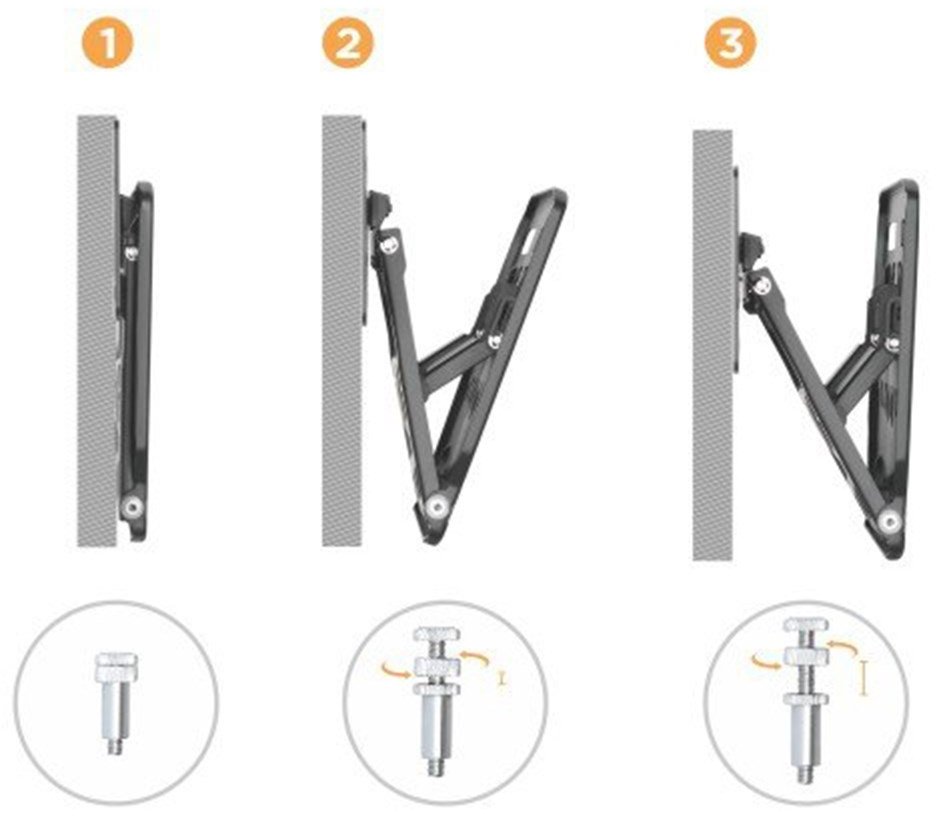 1

2

3